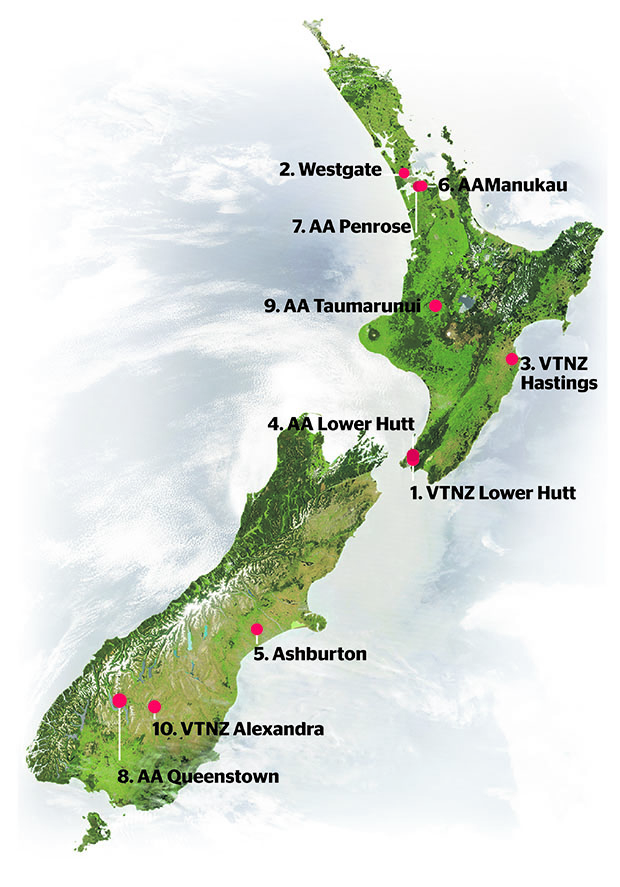 2. Westgate

6. AAManukau

7. AA Penrose

9. AA Taumarunui

3. VTNZ Hastings

4. AA Lower Hutt

1. VTNZ Lower Hutt

5. Ashburton

10. VTNZ Alexandra

8. AA Queenstown